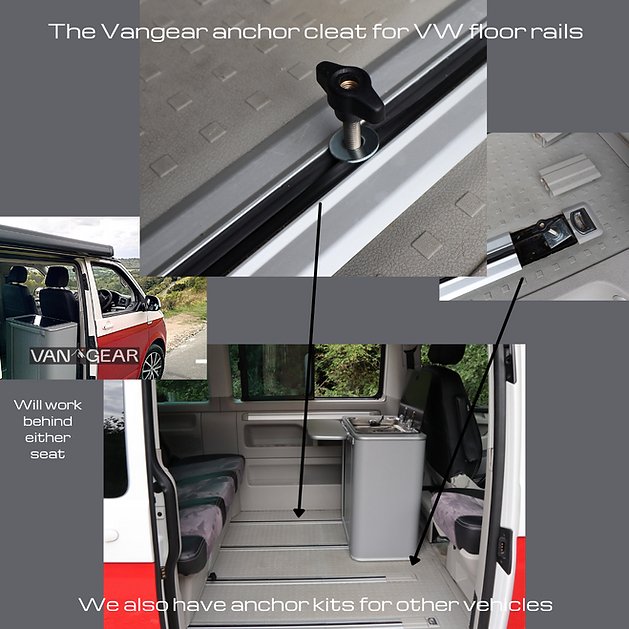 The Vangear anchor cleat for VW floor rails

VAN GEAR

Will work behind either seat

We also have anchor kits for other vehicles