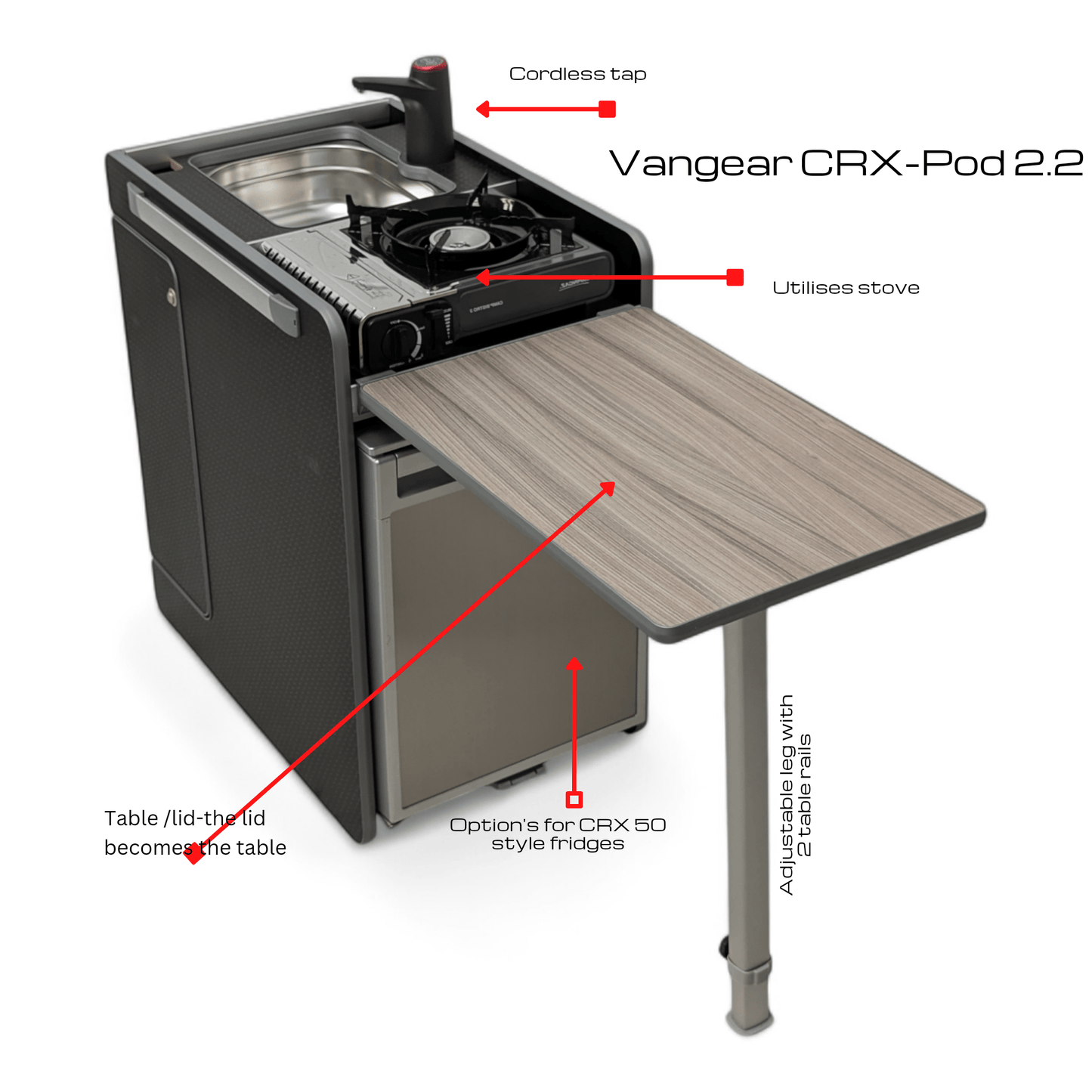 Cordless tap

Vangear CRX-Pod 2.2

Utilises stove

Table /lid-the lid becomes the table

Option's for CRX 50 style fridges

Adjustable leg with 2 table rails